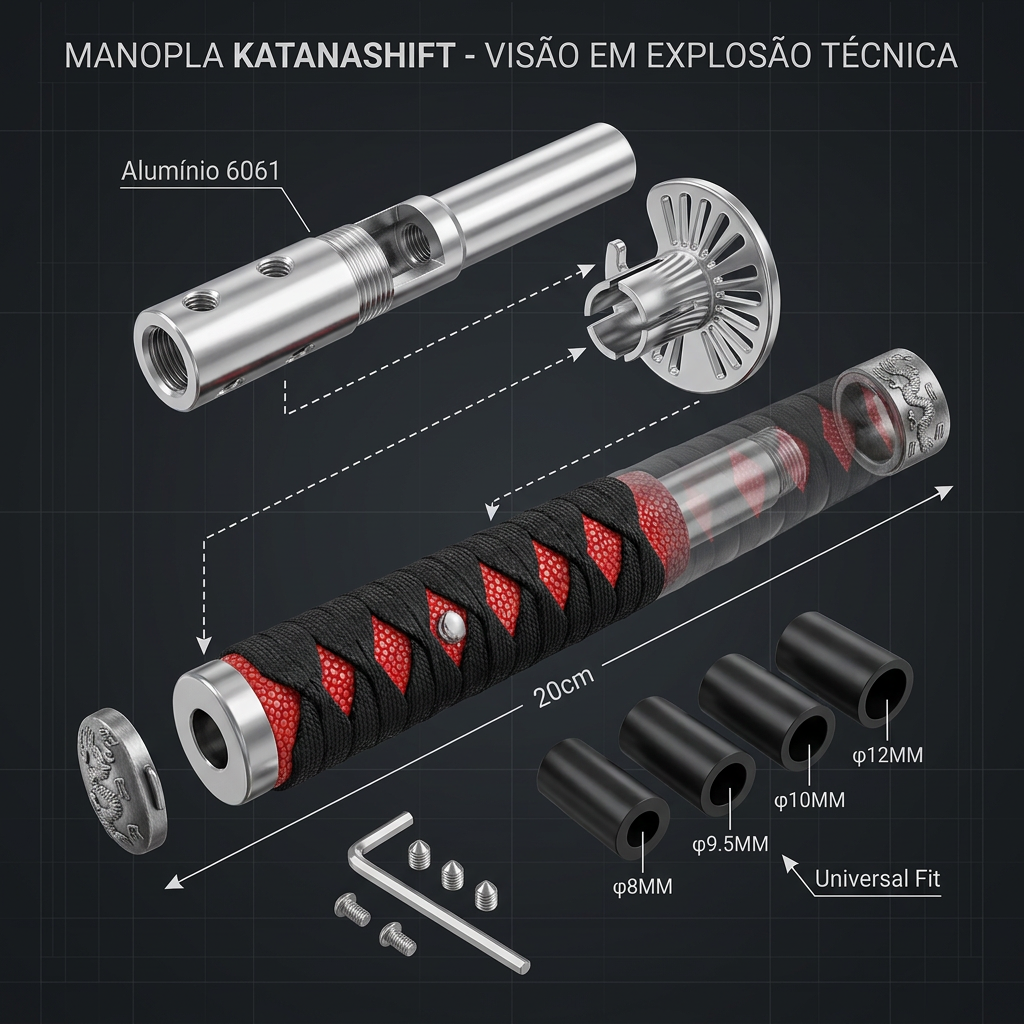 MANOPLA KATANASHIFT - VISÃO EM EXPLOSÃO TÉCNICA

Alumínio 6061

20cm

φ12MM

φ10MM

φ9.5MM

φ8MM

Universal Fit