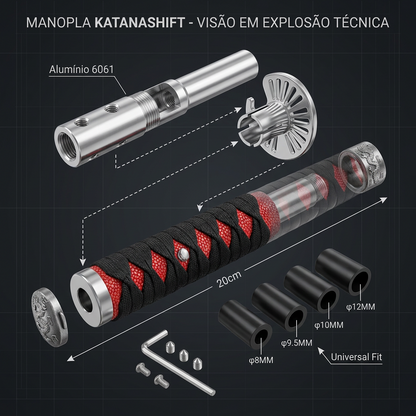 MANOPLA KATANASHIFT - VISÃO EM EXPLOSÃO TÉCNICA

Alumínio 6061

20cm

φ12MM

φ10MM

φ9.5MM

φ8MM

Universal Fit